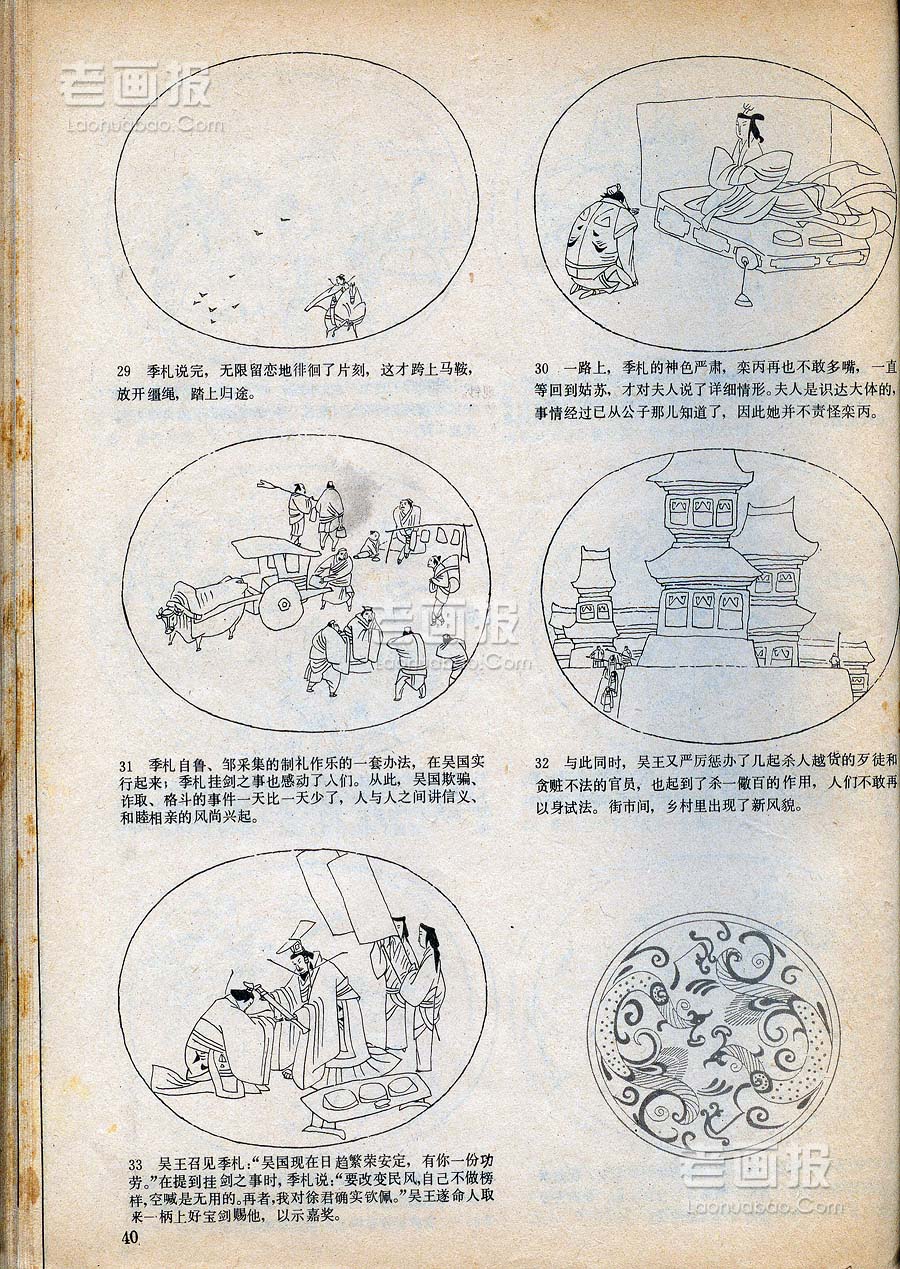 老画报
Laohuabao.Com

29 季札说完，无限留恋地徘徊了片刻，这才跨上马鞍，放开缰绳，踏上归途。

30 一路上，季札的神色严肃，栾丙再也不敢多嘴，一直等回到姑苏，才对夫人说了详细情形。夫人是识达大体的，事情经过已从公子那儿知道了，因此她并不责怪栾丙。

老画报
Laohuabao.Com

31 季札自鲁、邹采集的制礼作乐的一套办法，在吴国实行起来；季札挂剑之事也感动了人们。从此，吴国欺骗、诈取、格斗的事件一天比一天少了，人与人之间讲信义、和睦相亲的风尚兴起。

32 与此同时，吴王又严厉惩办了几起杀人越货的歹徒和贪赃不法的官员，也起到了杀一儆百的作用，人们不敢再以身试法。街市间，乡村里出现了新风貌。

33 吴王召见季札："吴国现在日趋繁荣安定，有你一份功劳。"在提到挂剑之事时，季札说："要改变民风，自己不做榜样，空喊是无用的。再者，我对徐君确实钦佩。"吴王遂命人取来一柄上好宝剑赐他，以示嘉奖。

老画报
Laohuabao.Com

40